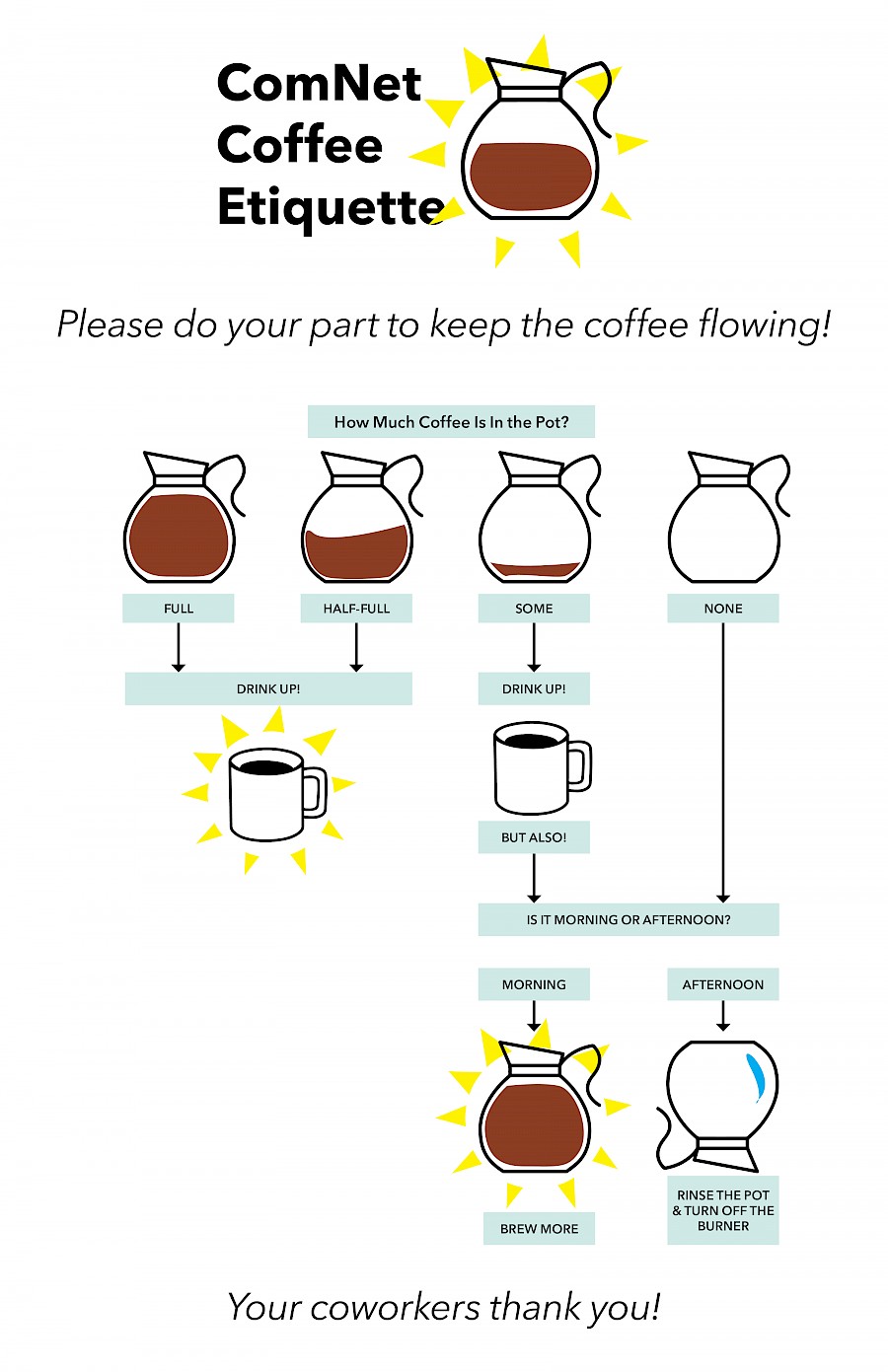 ComNet Coffee Etiquette

Please do your part to keep the coffee flowing!

How Much Coffee Is In the Pot?

FULL

HALF-FULL

SOME

NONE

DRINK UP!

DRINK UP!

BUT ALSO!

IS IT MORNING OR AFTERNOON?

MORNING

AFTERNOON

BREW MORE

RINSE THE POT & TURN OFF THE BURNER

Your coworkers thank you!